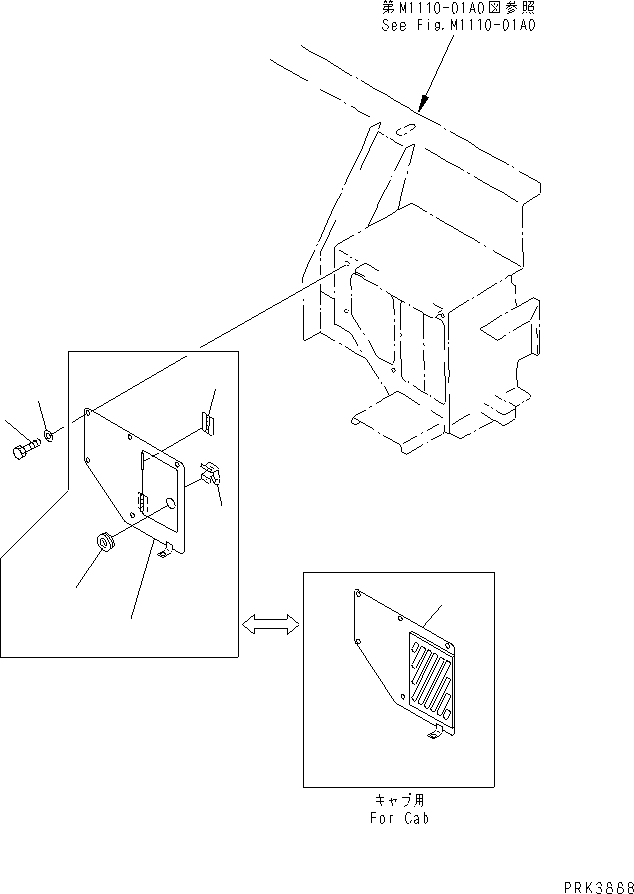 第M1110-01A0図参照
See Fig.M1110-01A0

キャブ用
For Cab

PRK3888