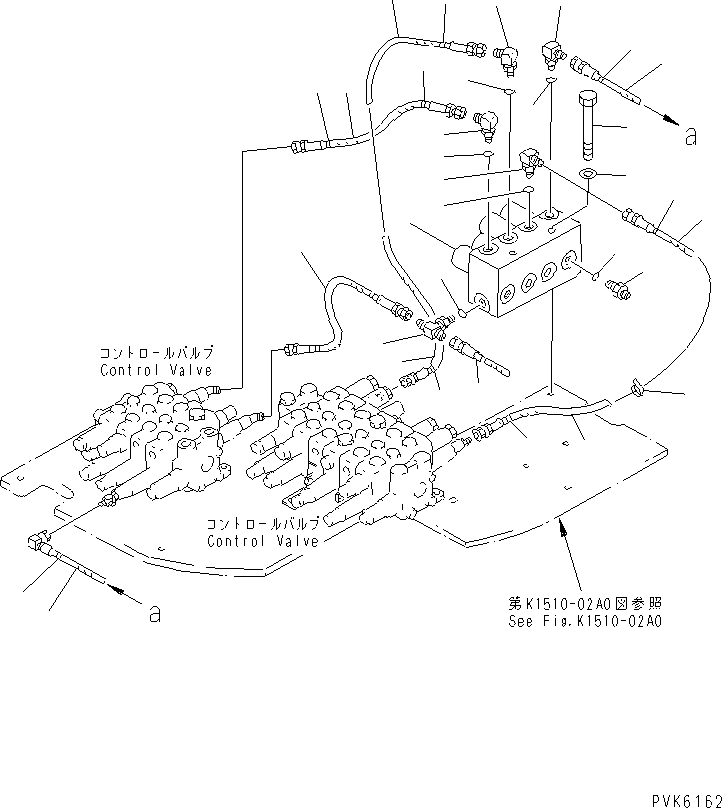 a

コントロールバルブ
Control Valve

コントロールバルブ
Control Valve

a

第K1510-02A0図参照
See Fig.K1510-02A0

PVK6162