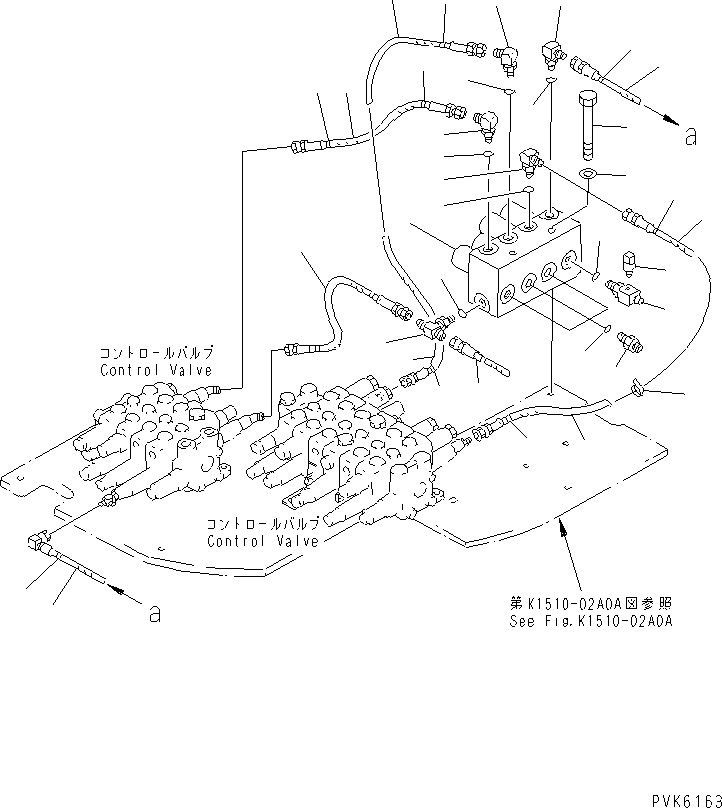 a

コントロールバルブ
Control Valve

コントロールバルブ
Control Valve

a

第K1510-02A0A図参照
See Fig.K1510-02A0A

PVK6163