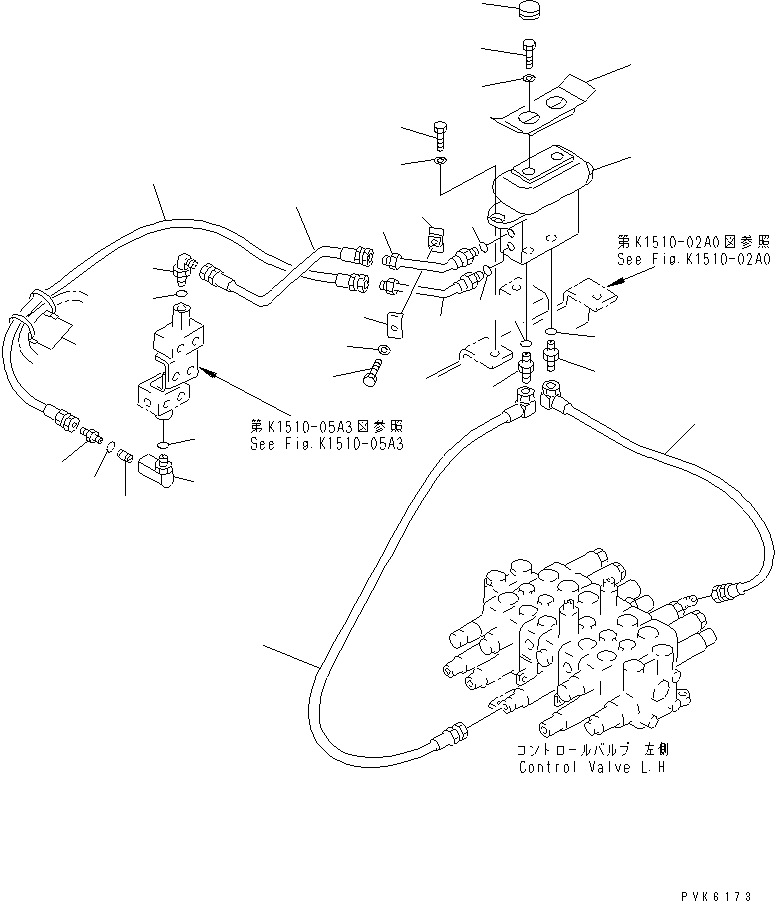 第K1510-02A0図参照
See Fig.K1510-02A0

第K1510-05A3図参照
See Fig.K1510-05A3

コントロールバルブ 左側
Control Valve L.H

PVK6173