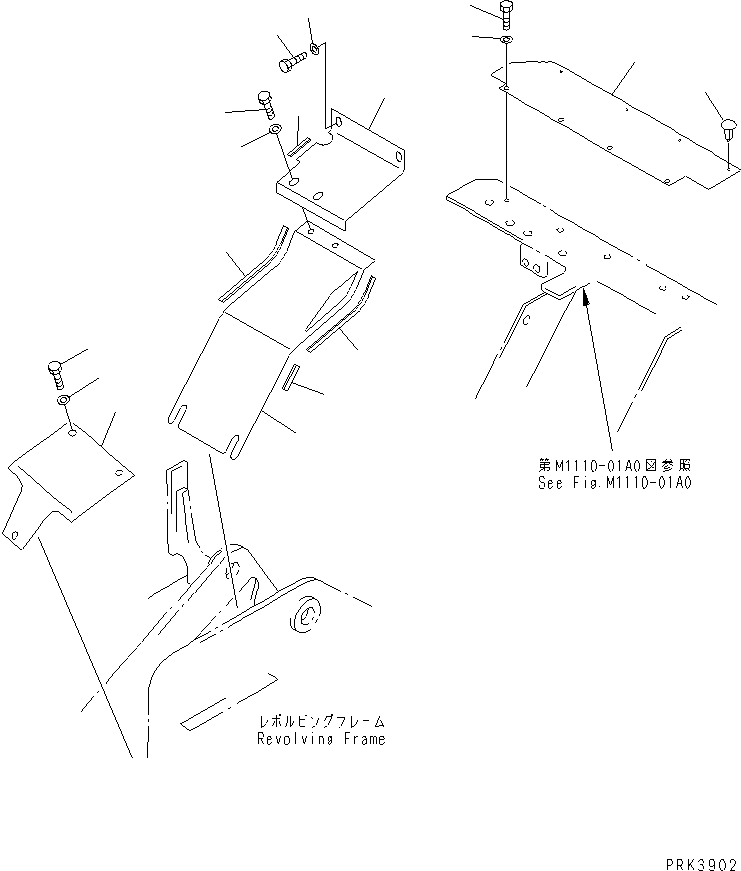 第M1110-01A0図参照
See Fig.M1110-01A0

レボルビングフレーム
Revolving Frame

PRK3902