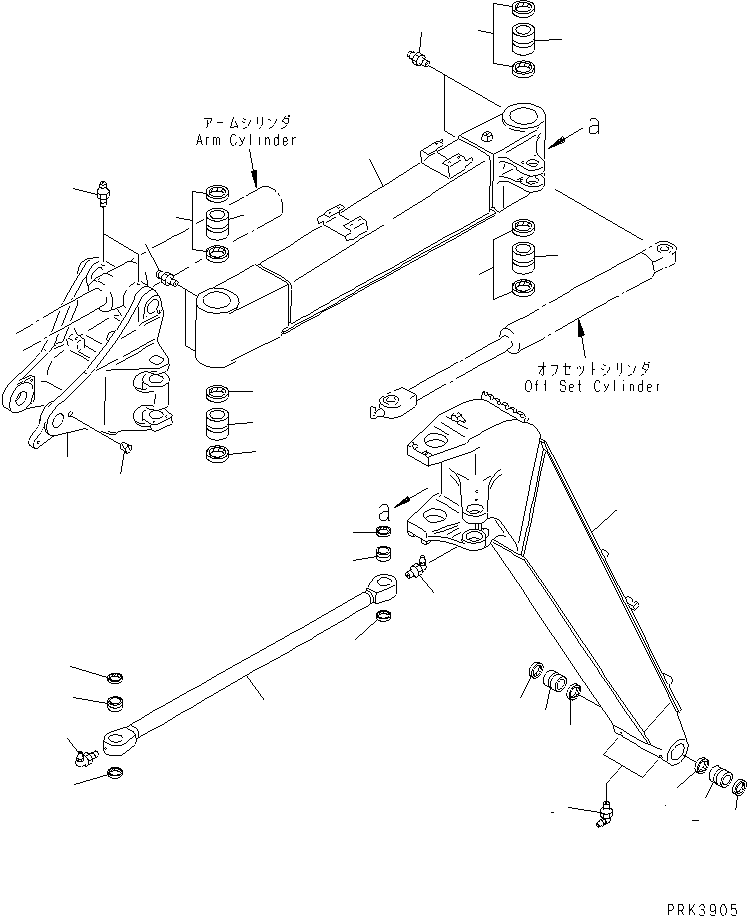 アームシリンダ
Arm Cylinder

a

オフセットシリンダ
Off Set Cylinder

a

PRK3905