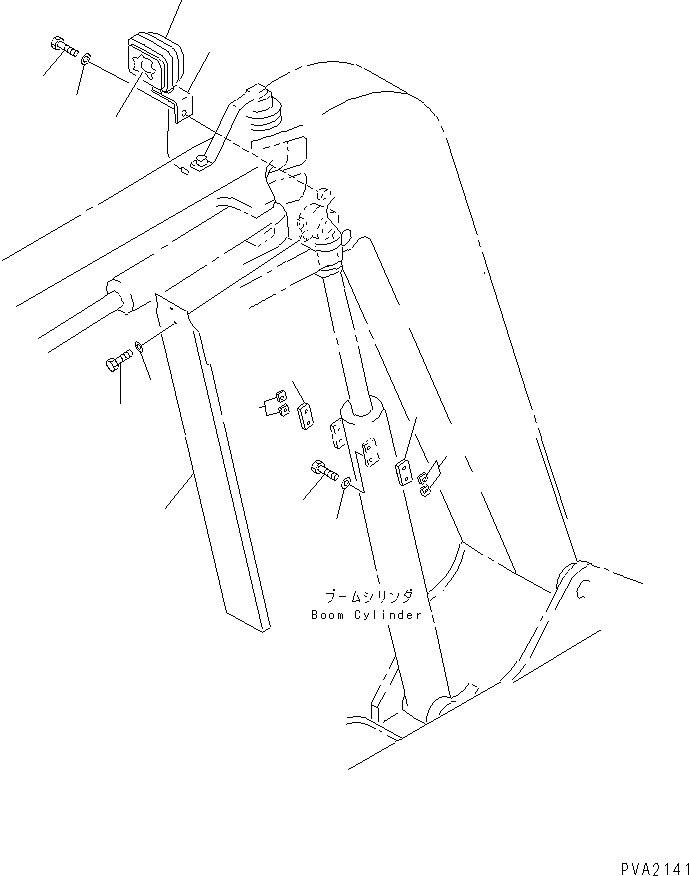 ブームシリンダ
Boom Cylinder

PVA2141