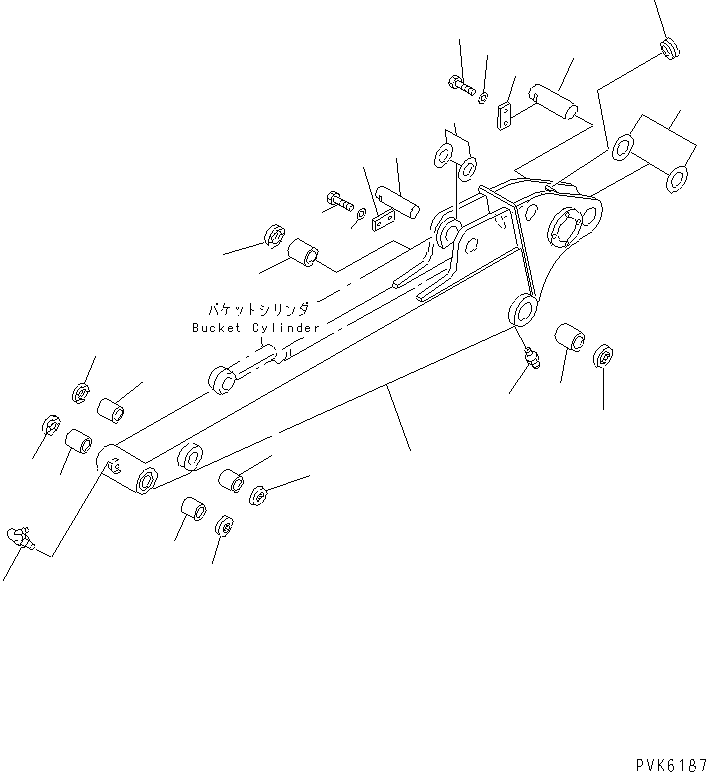 バケットシリンダ
Bucket Cylinder

PVK6187