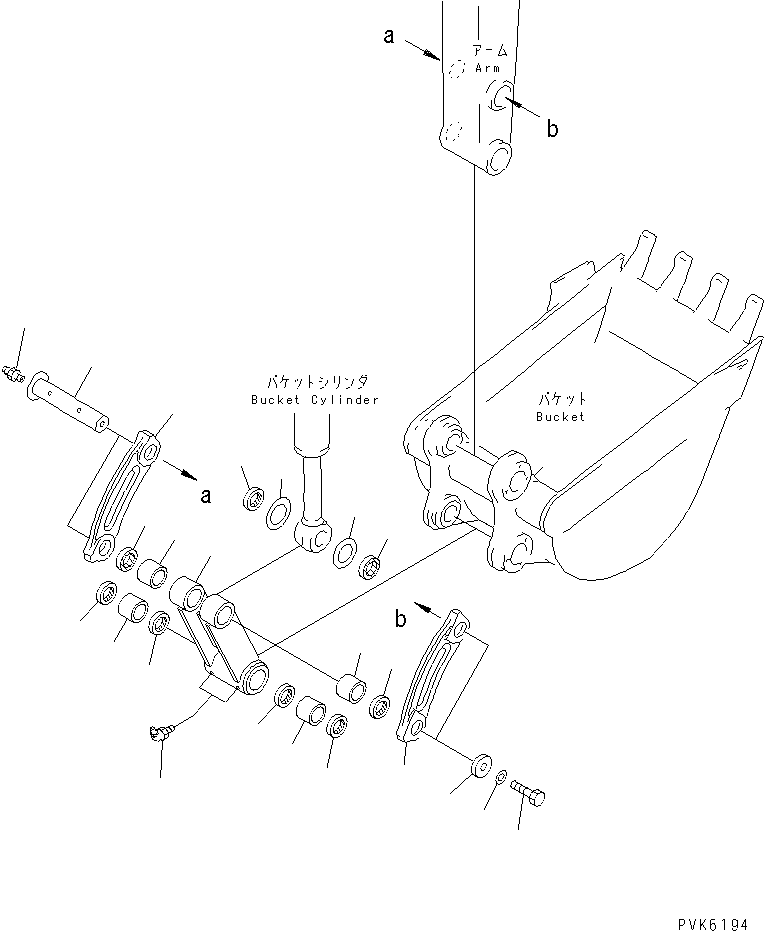 a
アーム
Arm
b
バケットシリンダ
Bucket Cylinder
バケット
Bucket
a
b
PVK6194