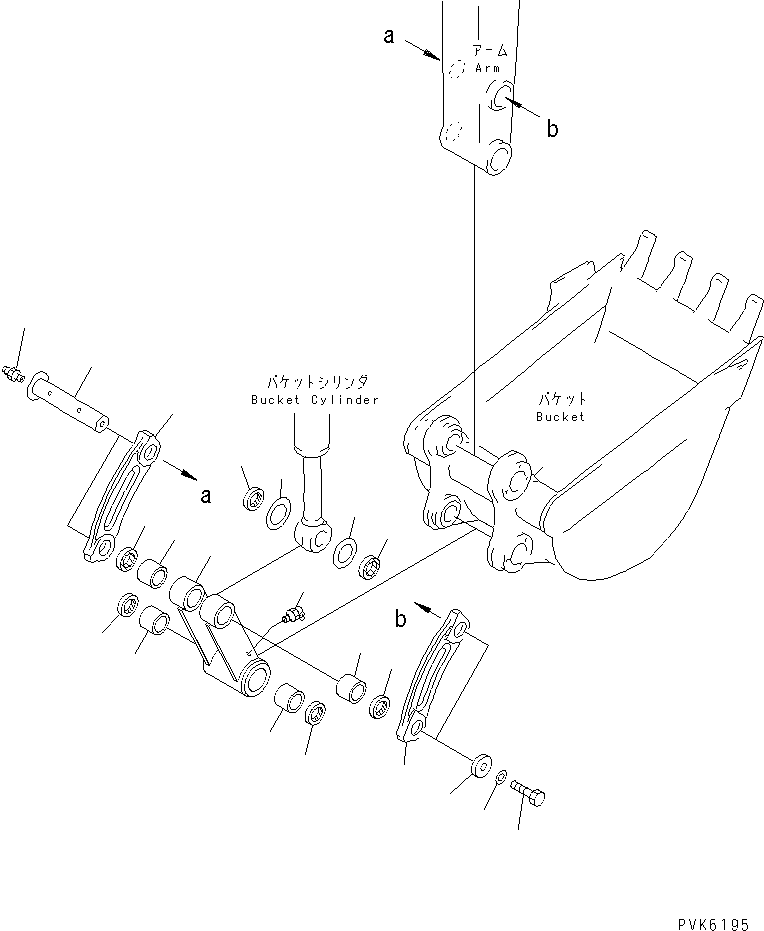 a
アーム
Arm
b
バケットシリンダ
Bucket Cylinder
バケット
Bucket
a
b
PVK6195