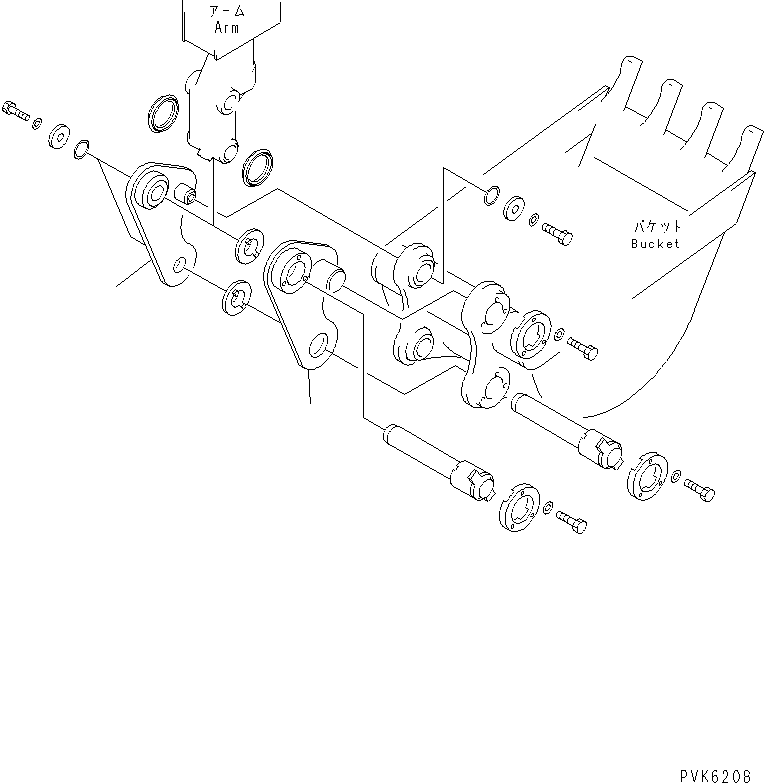 アーム
Arm

バケット
Bucket

PVK6208