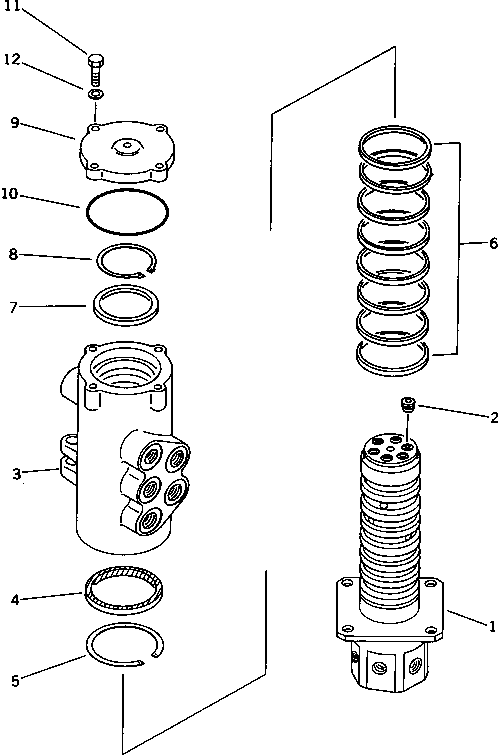 11
12
9
10
8
7
3
4
5
6
2
1