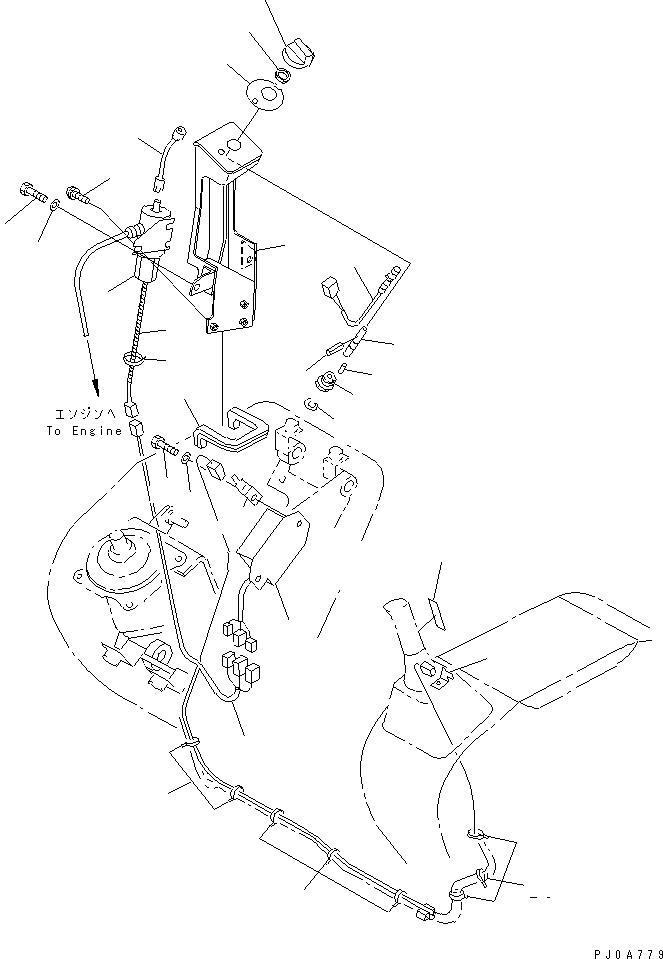 エンジンへ
To Engine

PJ0A779