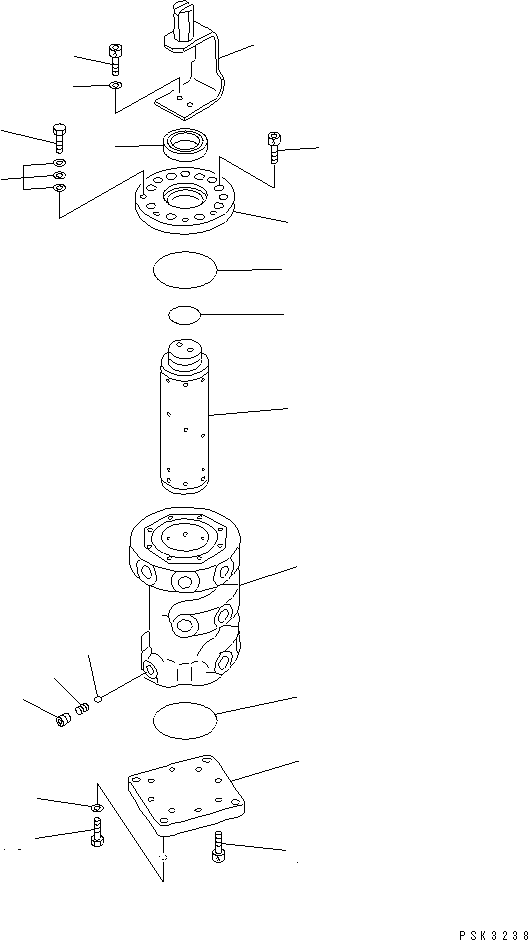 PSK3238