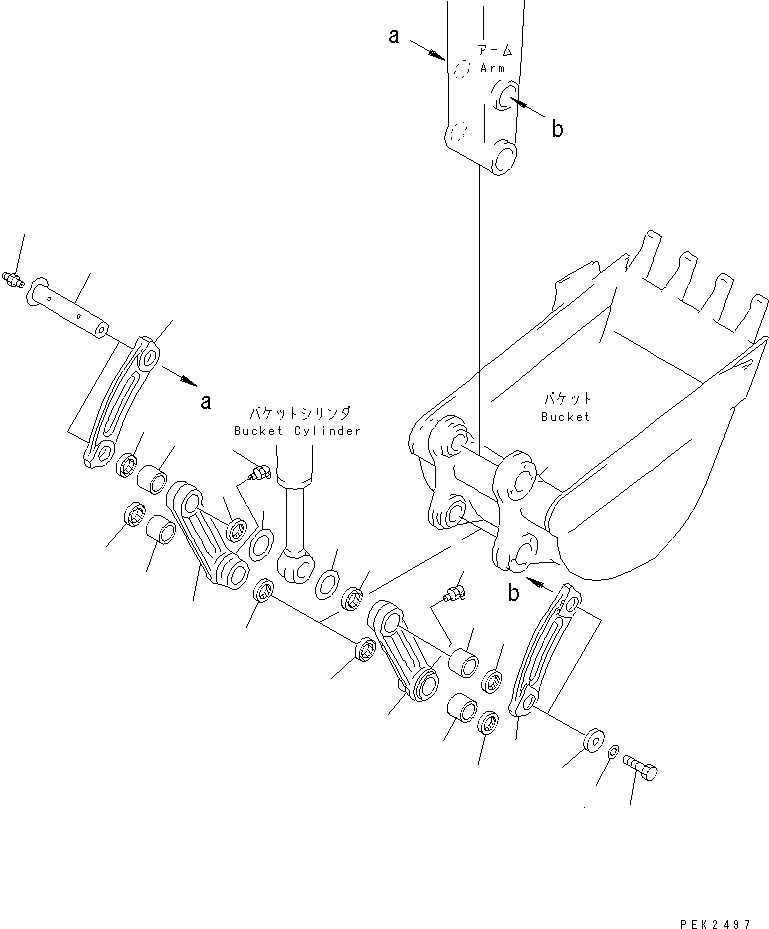 a
アーム
Arm
b
a
バケットシリンダ
Bucket Cylinder
バケット
Bucket
b
PEK2497