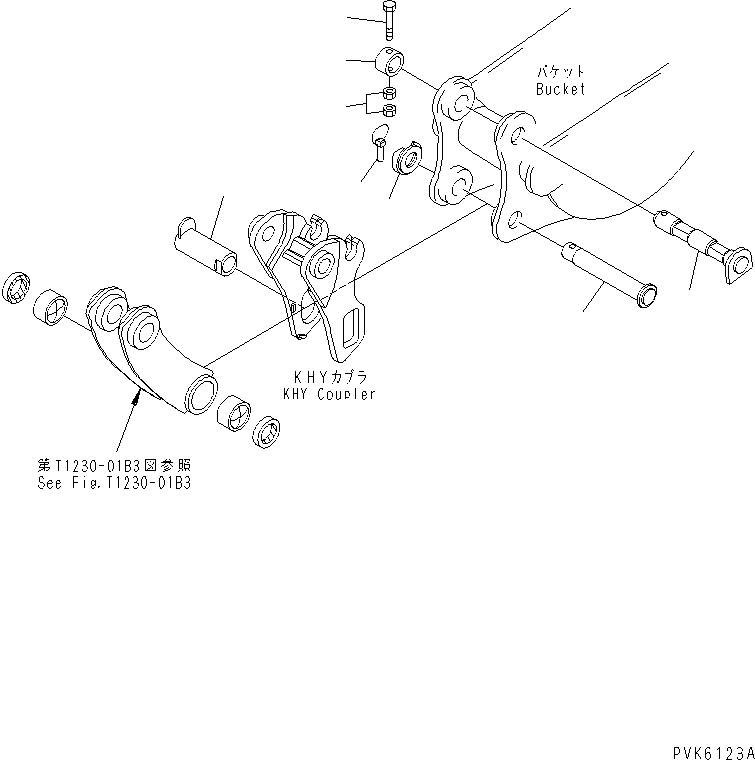 バケット
Bucket

KHYカプラ
KHY Coupler

第T1230-01B3図参照
See Fig.T1230-01B3

PVK6123A