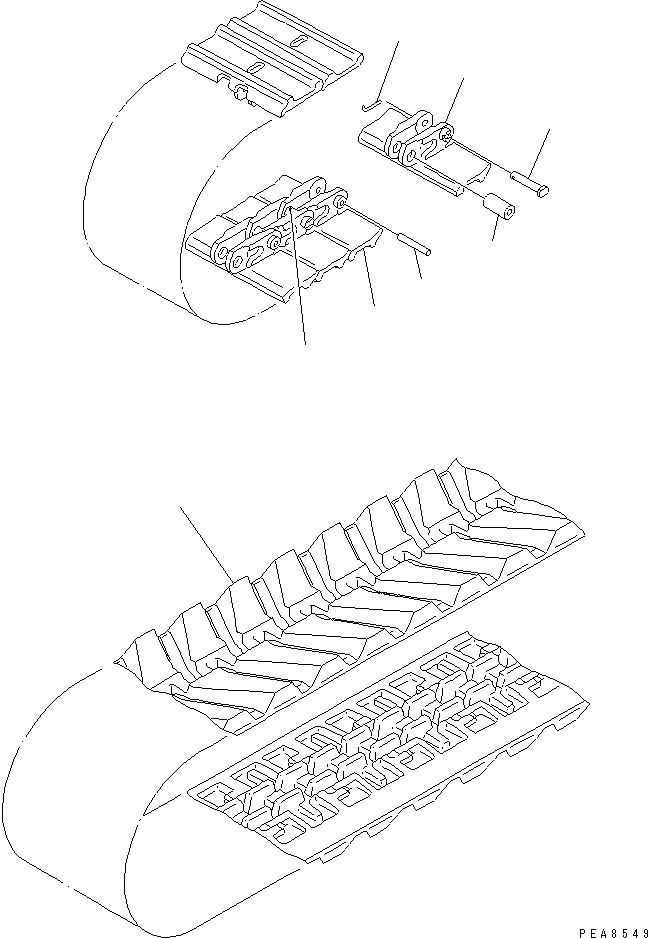 PEA8549