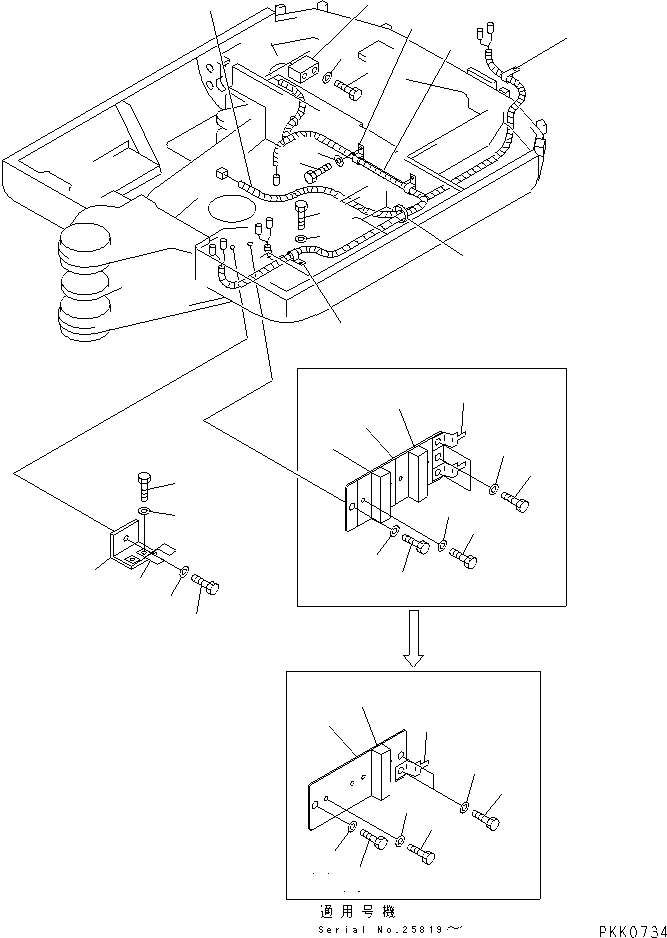 適用号機
Serial No.25819～

PKK0734