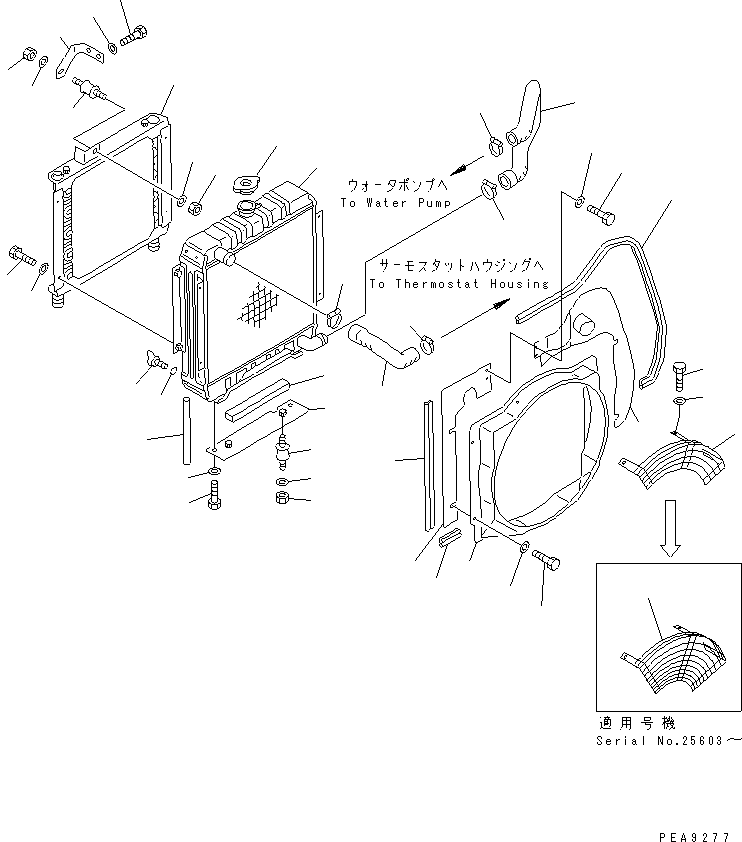 ウォータポンプへ
To Water Pump

サーモスタットハウジングへ
To Thermostat Housing

適用号機
Serial No.25603～

PEA9277