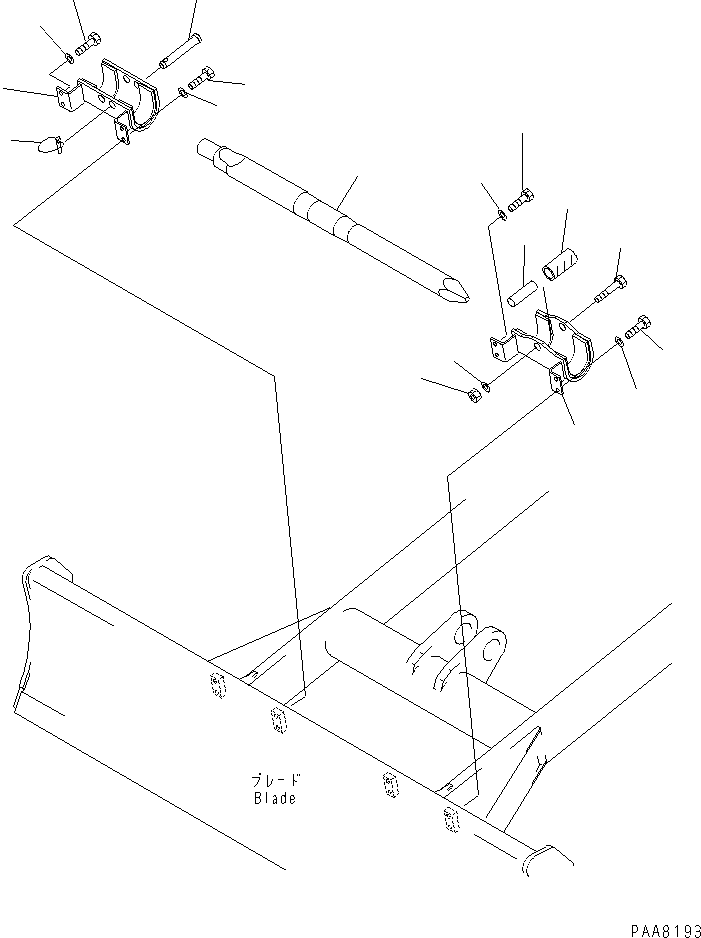 ブレード
Blade

PAA8193