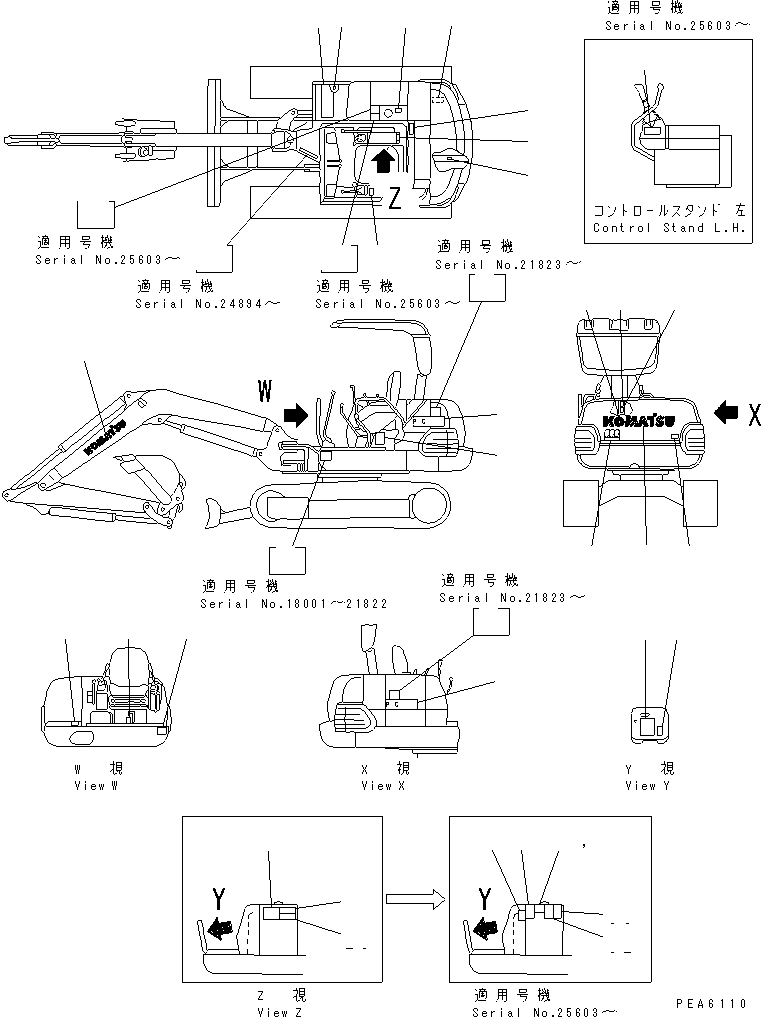 適用号機
Serial No.25603～

コントロールスタンド 左
Control Stand L.H.

Z

適用号機
Serial No.25603～

適用号機
Serial No.24894～

適用号機
Serial No.25603～

適用号機
Serial No.21823～

W

KOMATSU

PC

KOMATSU

X

適用号機
Serial No.18001～21822

適用号機
Serial No.21823～

PC

W 視
View W

X 視
View X

Y 視
View Y

Y

Y

Z 視
View Z

適用号機
Serial No.25603～

PEA6110