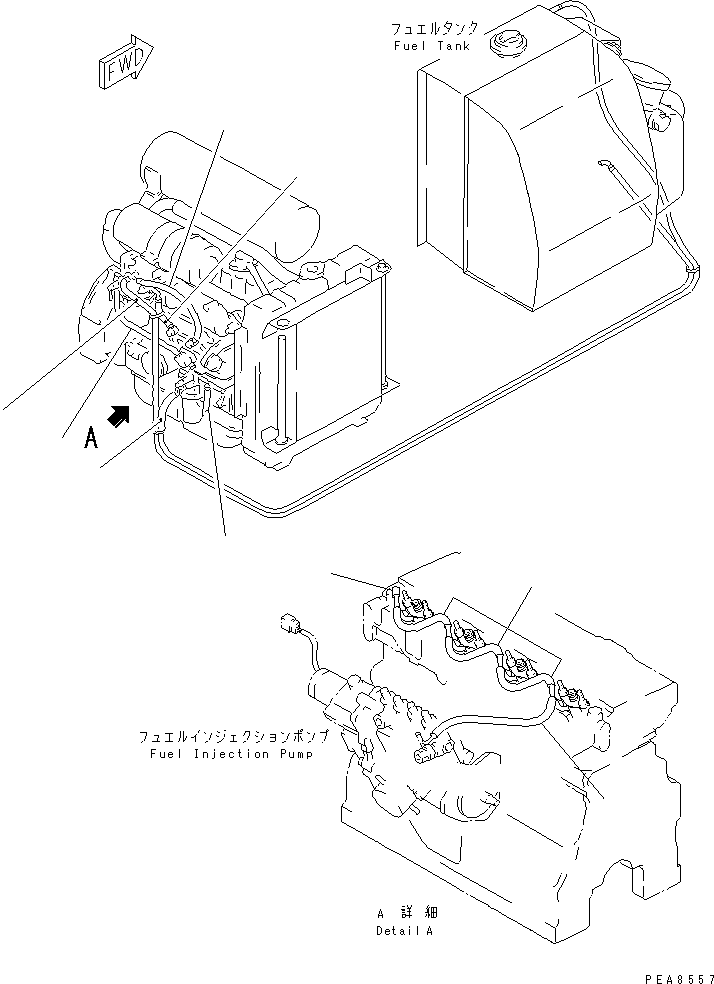 FWD

フュエルタンク
Fuel Tank

A

フュエルインジェクションポンプ
Fuel Injection Pump

A 詳細
Detail A

PEA8557