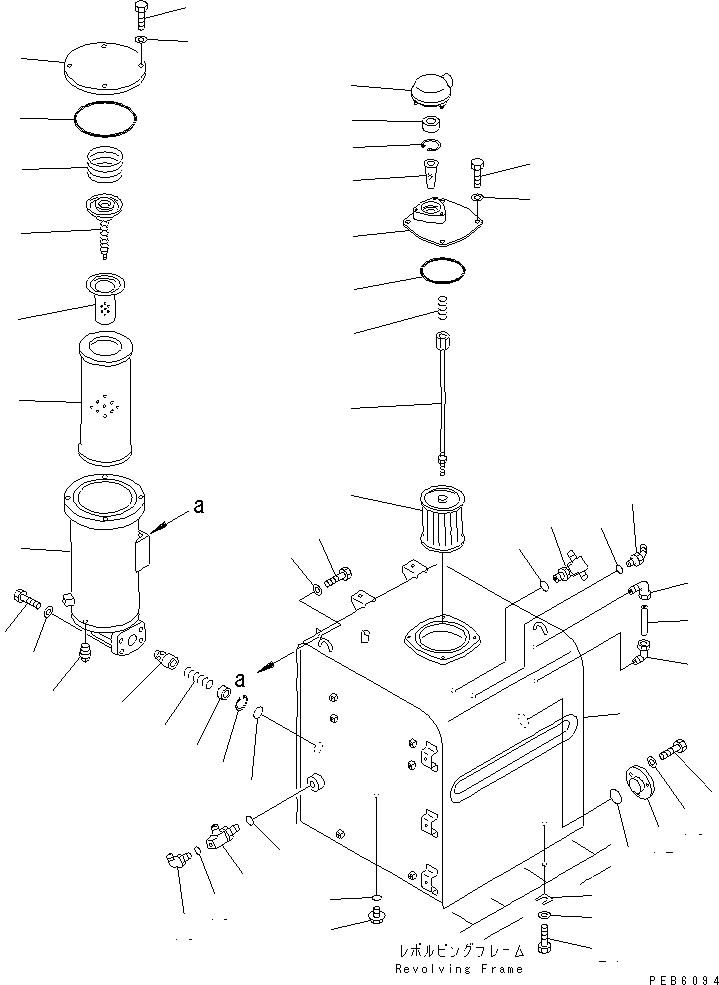 a

a

レボルビングフレーム
Revolving Frame

PEB6094