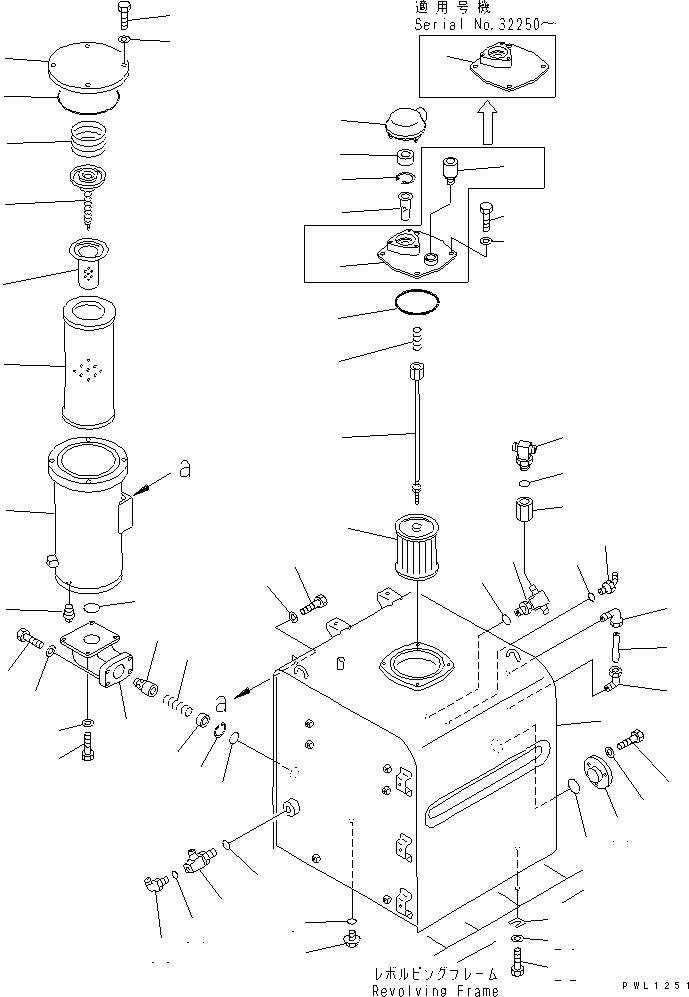 適用号機
Serial No.32250~

a

a

レボルビングフレーム
Revolving Frame

PWL1251