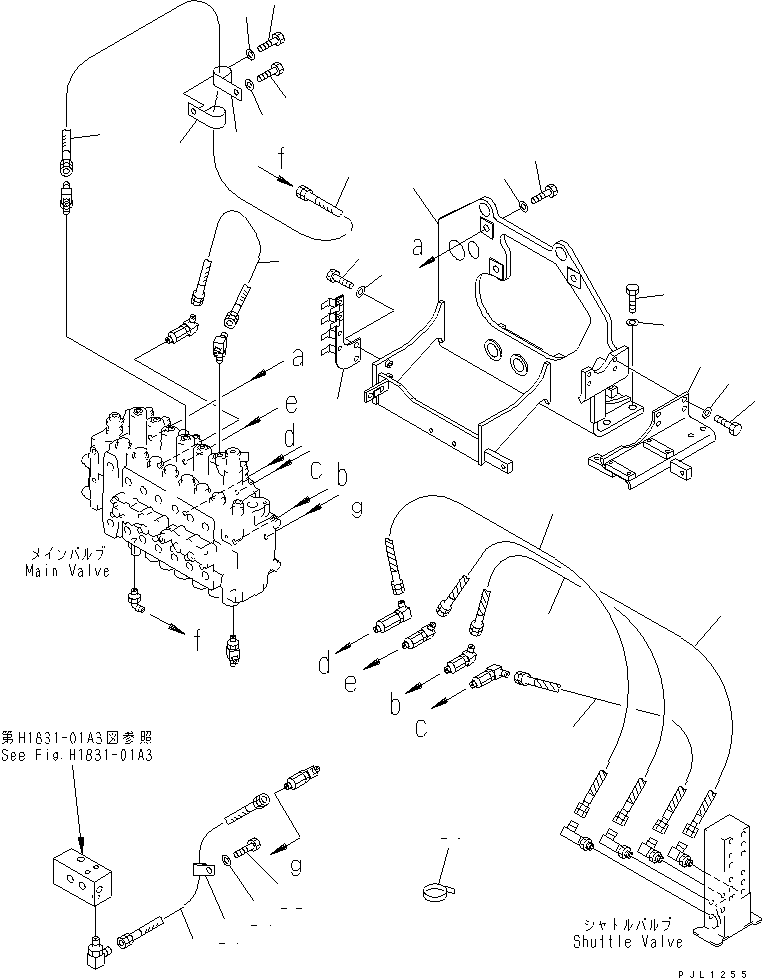 f

a

a

e

d

c b

g

メインバルブ
Main Valve

f

d

e

b

c

第H1831-01A3図参照
See Fig.H1831-01A3

g

シャトルバルブ
Shuttle Valve

PJL1255