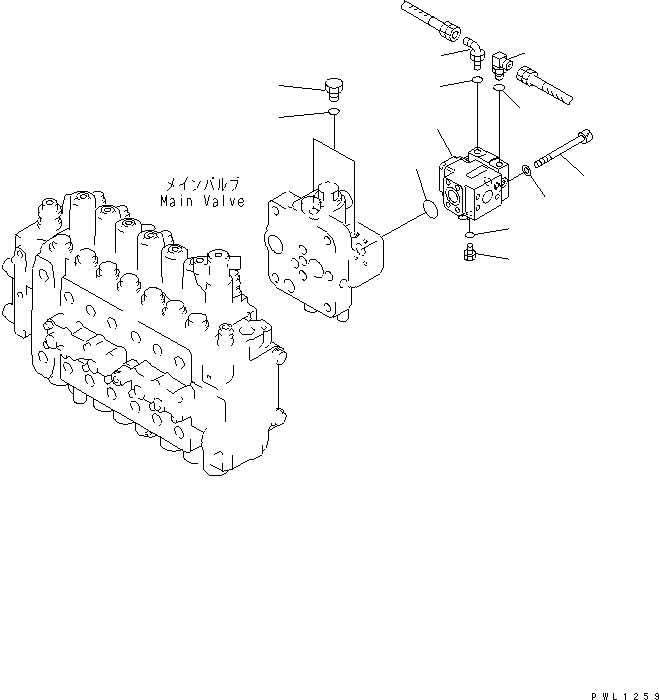 メインバルブ
Main Valve

PWL1259