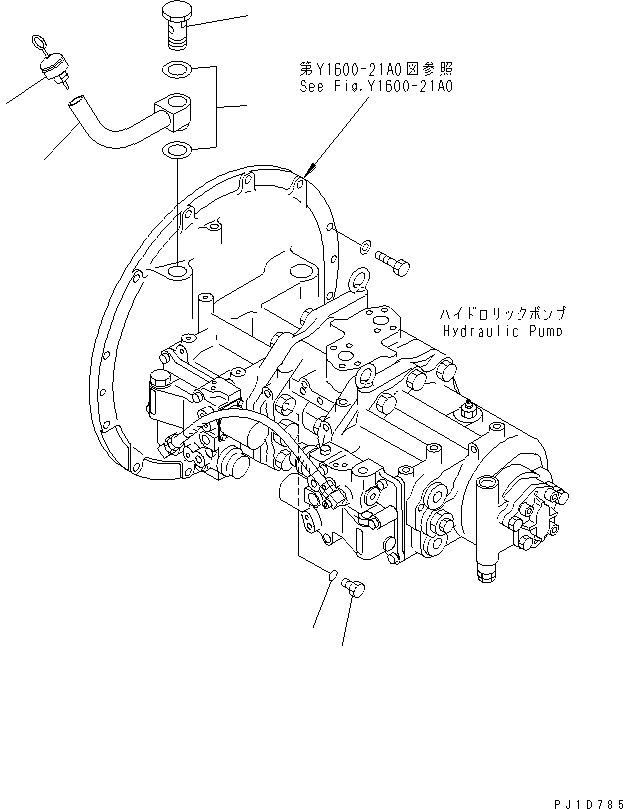 第Y1600-21A0図参照
See Fig.Y1600-21A0

ハイドロリックポンプ
Hydraulic Pump

PJ1D785