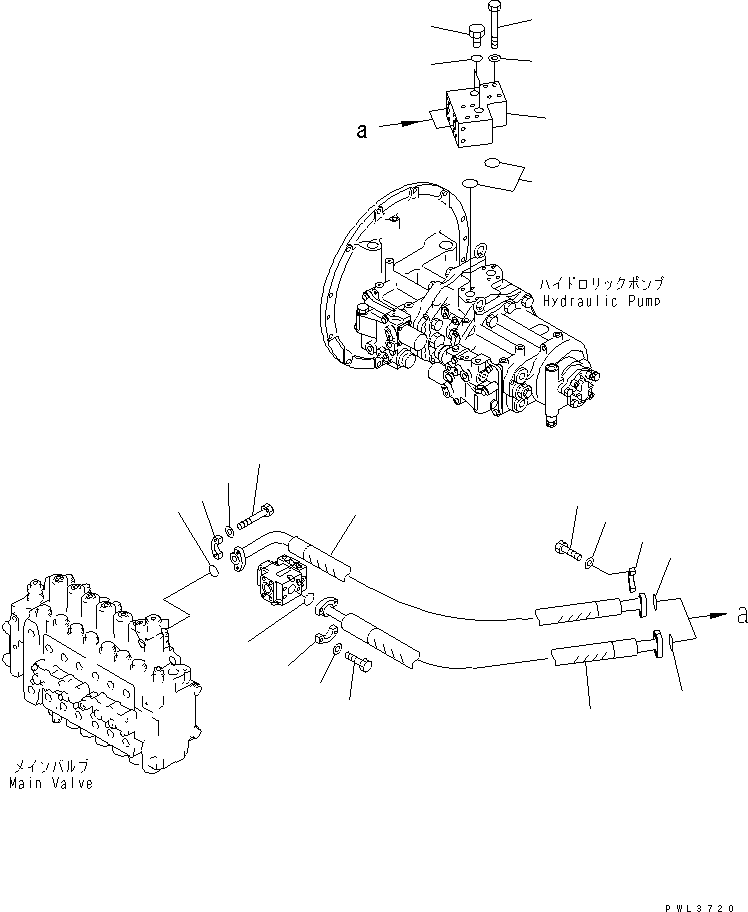 a

ハイドロリックポンプ
Hydraulic Pump

a

メインバルブ
Main Valve

PWL3720