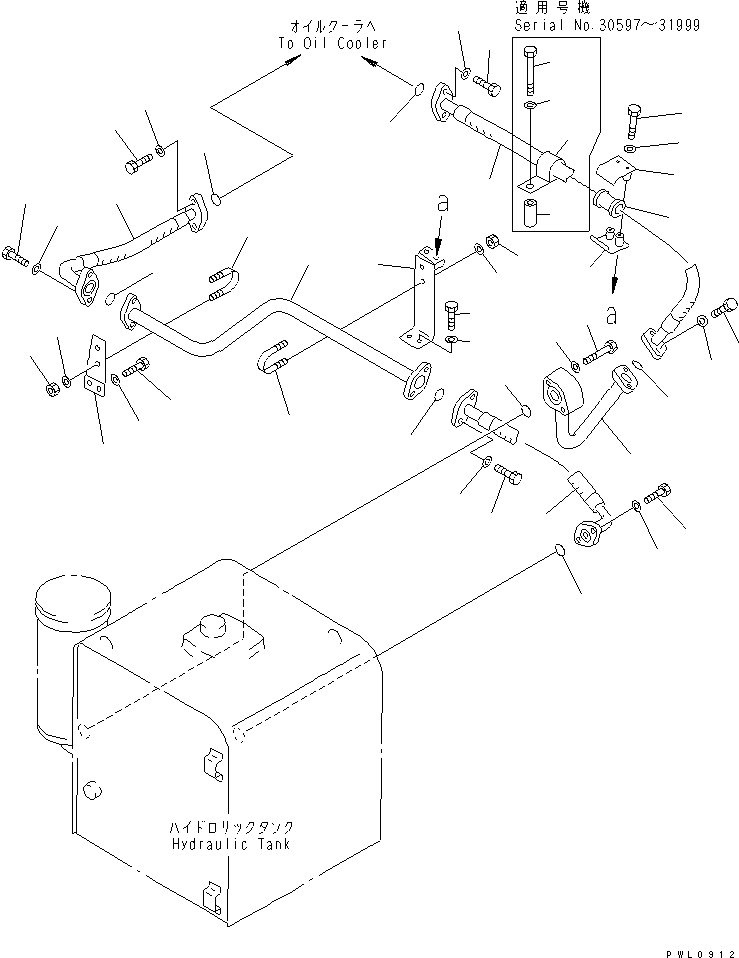 オイルクーラへ
To Oil Cooler

適用号機
Serial No.30597~31999

a

a

ハイドロリックタンク
Hydraulic Tank

PWL0912