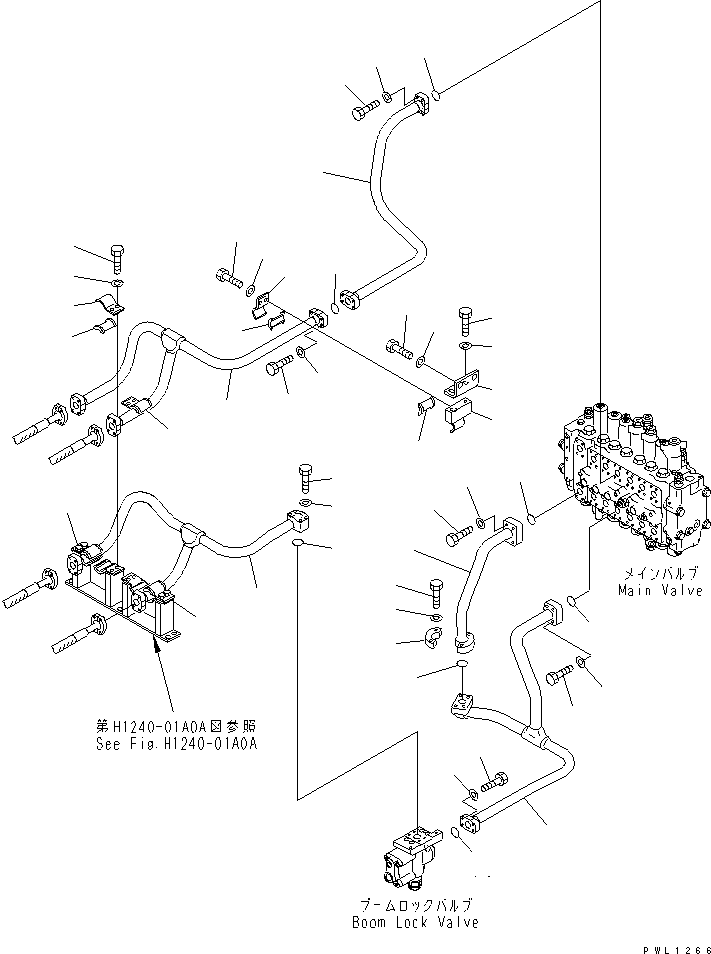 メインバルブ
Main Valve

第H1240-01A0A図参照
See Fig.H1240-01A0A

ブームロックバルブ
Boom Lock Valve

PWL1266