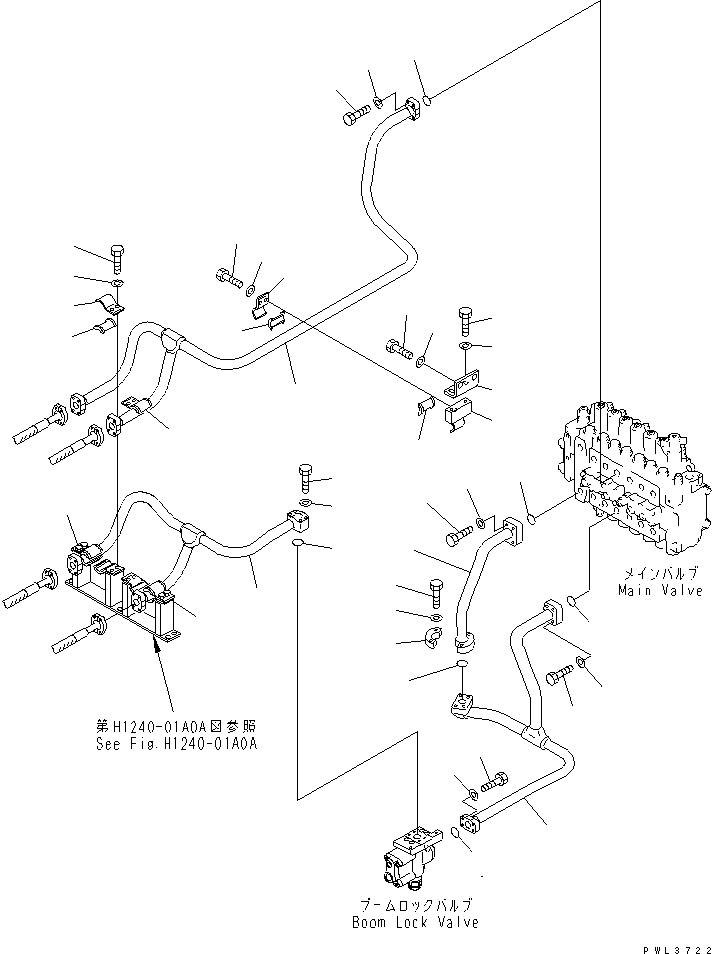 メインバルブ
Main Valve

第H1240-01A0A図参照
See Fig.H1240-01A0A

ブームロックバルブ
Boom Lock Valve

PWL3722