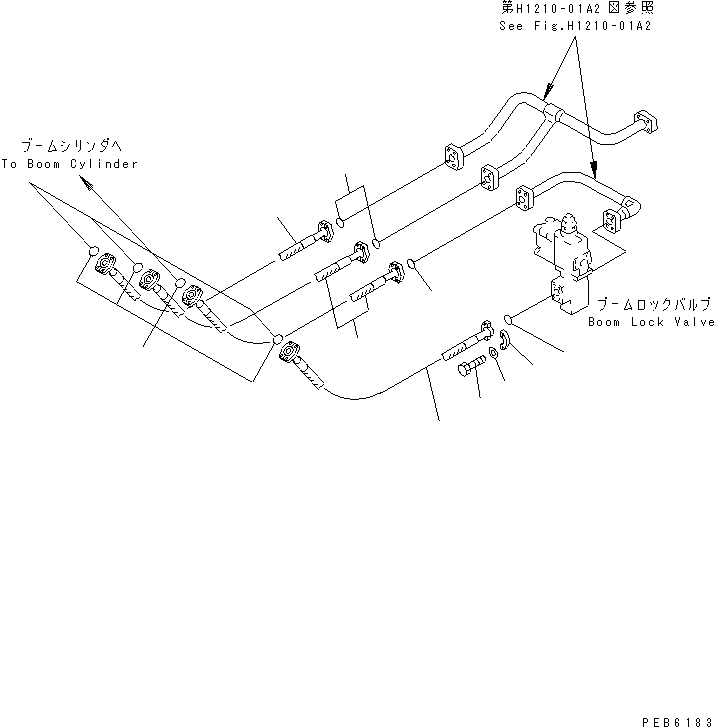 第H1210-01A2 図参照
See Fig.H1210-01A2

ブームシリンダへ
To Boom Cylinder

ブームロックバルブ
Boom Lock Valve

PEB6183