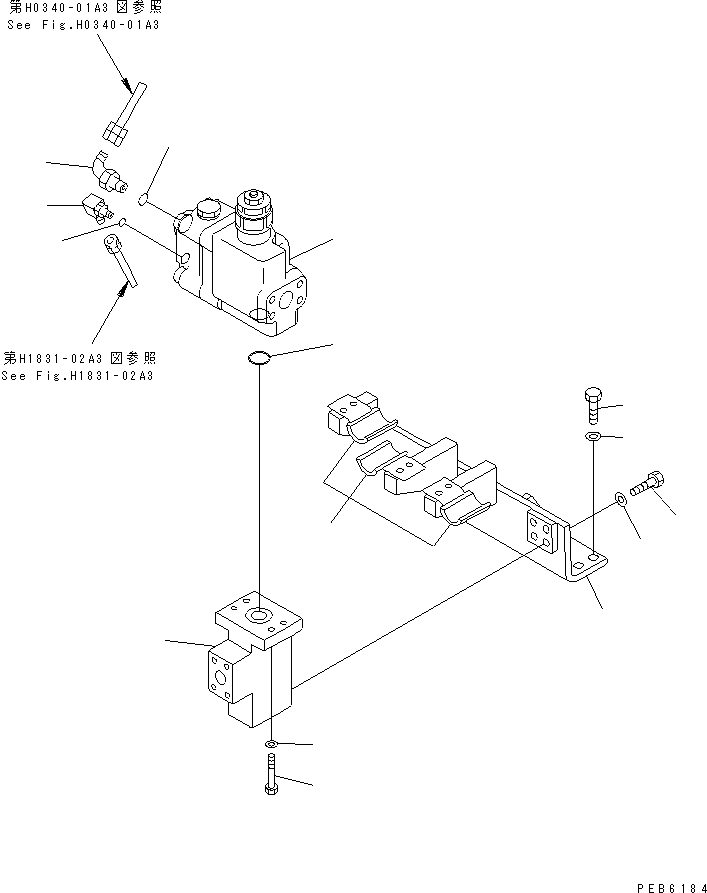 第H0340-01A3 図参照
See Fig.H0340-01A3

第H1831-02A3 図参照
See Fig.H1831-02A3

PEB6184