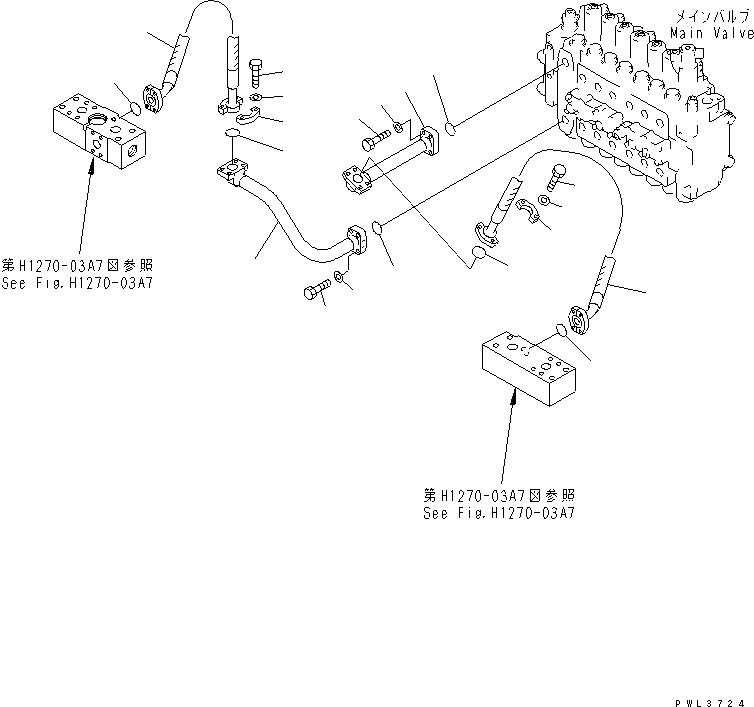 メインバルブ
Main Valve

第H1270-03A7図参照
See Fig.H1270-03A7

第H1270-03A7図参照
See Fig.H1270-03A7

PWL3724