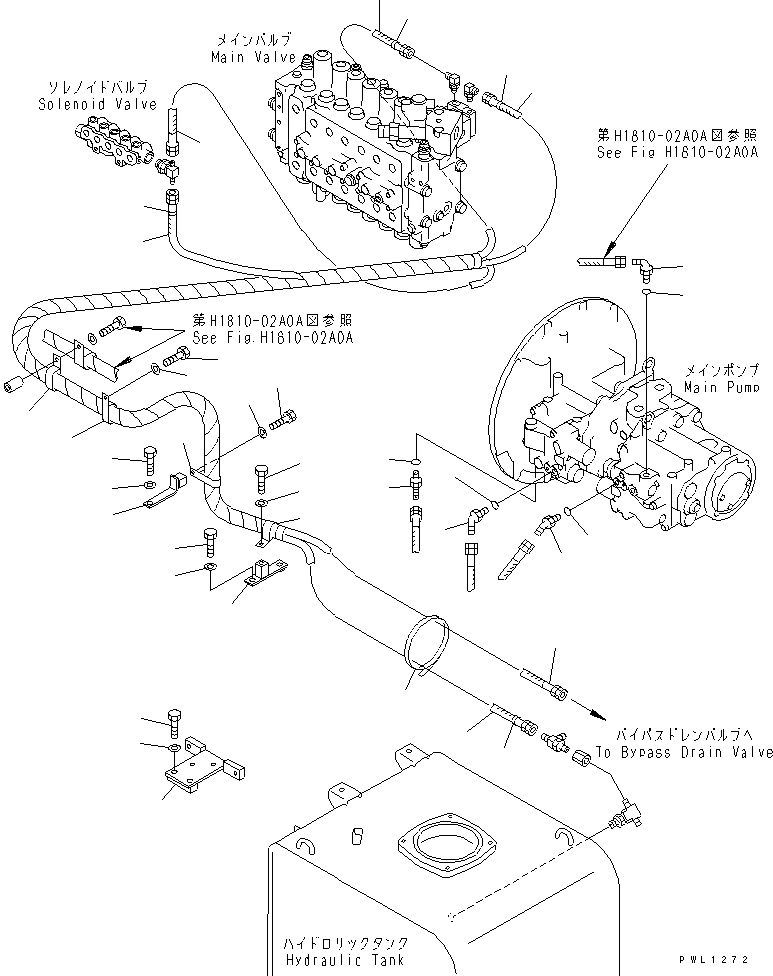 メインバルブ
Main Valve

ソレノイドバルブ
Solenoid Valve

第H1810-02A0A図参照
See Fig H1810-02A0A

第H1810-02A0A図参照
See Fig.H1810-02A0A

メインポンプ
Main Pump

バイパスドレンバルブへ
To Bypass Drain Valve

ハイドロリックタンク
Hydraulic Tank

PWL1272