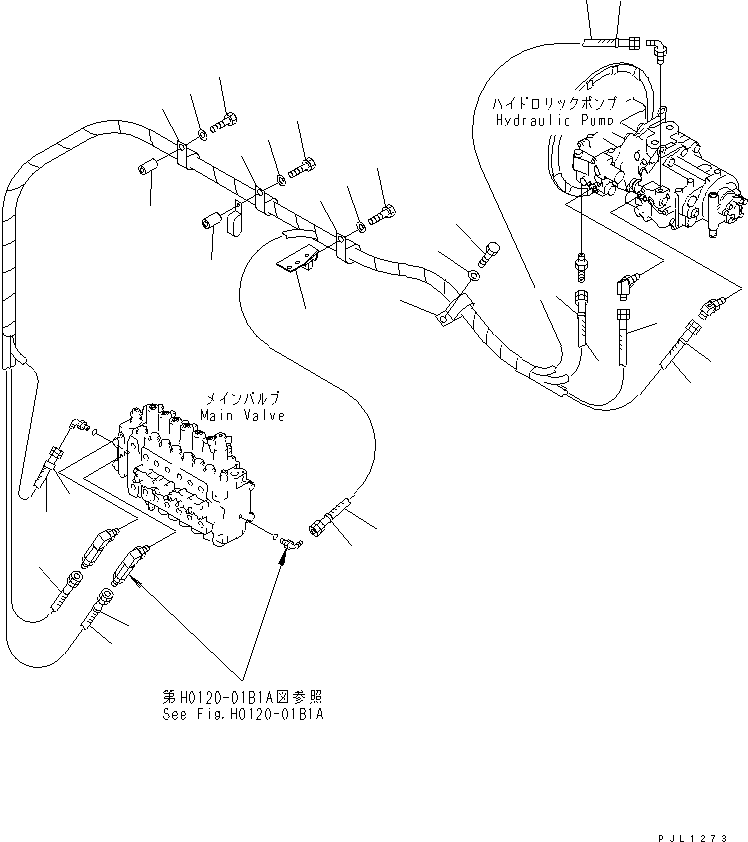 ハイドロリックポンプ
Hydraulic Pump

メインバルブ
Main Valve

第H0120-01B1A図参照
See Fig.H0120-01B1A

PJL1273