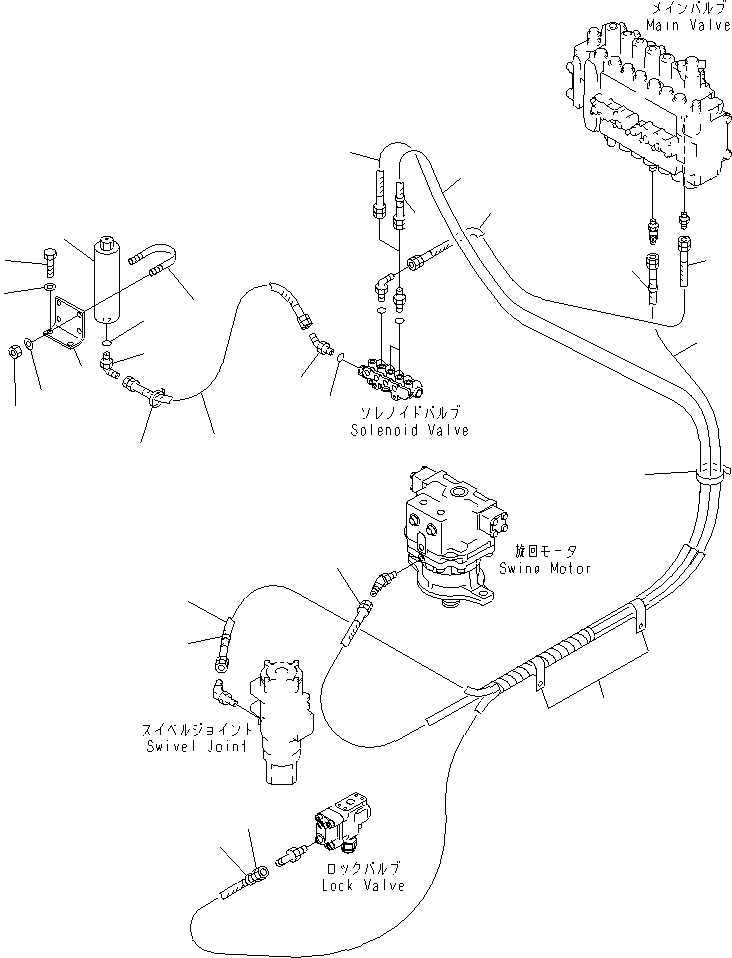 メインバルブ
Main Valve

ソレノイドバルブ
Solenoid Valve

旋回モータ
Swing Motor

スイベルジョイント
Swivel Joint

ロックバルブ
Lock Valve