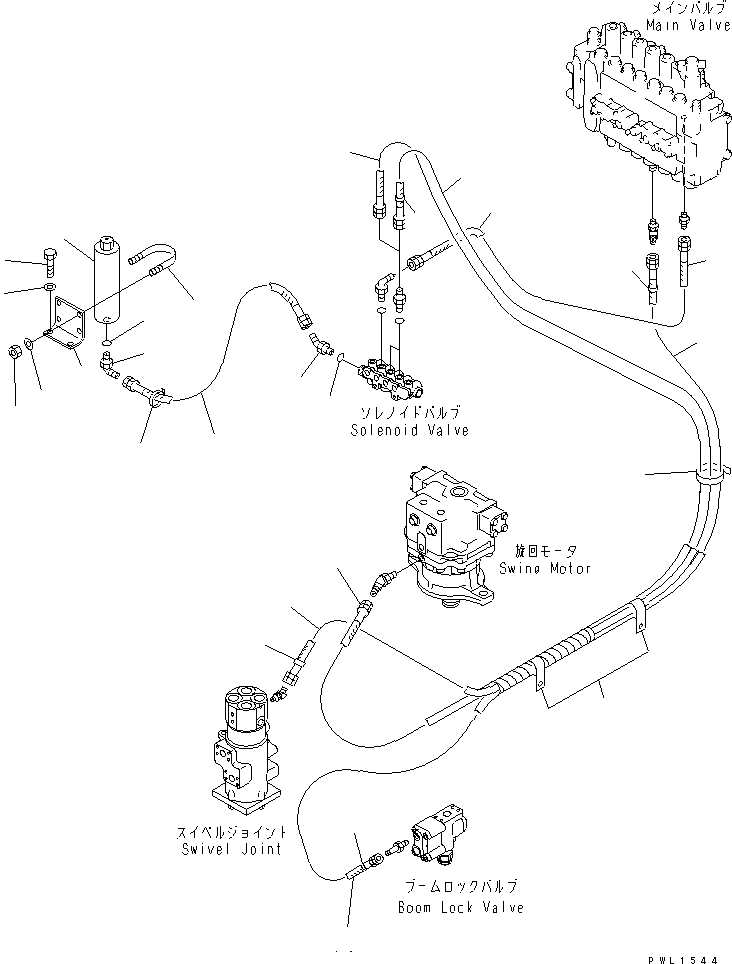 メインバルブ
Main Valve

ソレノイドバルブ
Solenoid Valve

旋回モータ
Swing Motor

スイベルジョイント
Swivel Joint

ブームロックバルブ
Boom Lock Valve

PWL1544