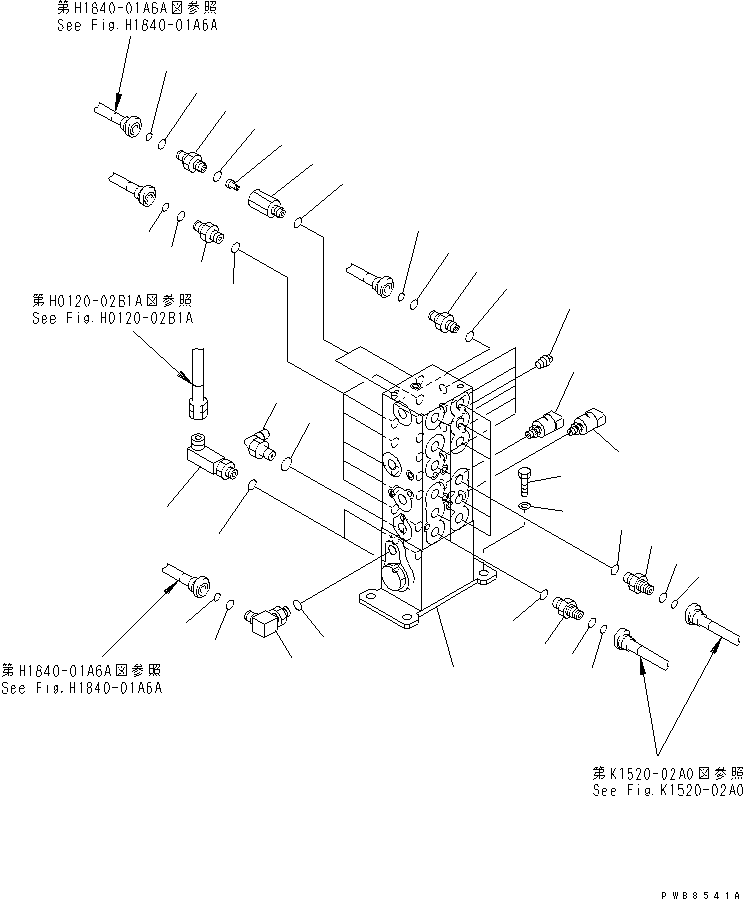 第H1840-01A6A図参照
See Fig.H1840-01A6A

第H0120-02B1A図参照
See Fig.H0120-02B1A

第H1840-01A6A図参照
See Fig.H1840-01A6A

第K1520-02A0図参照
See Fig.K1520-02A0

PWB8541A