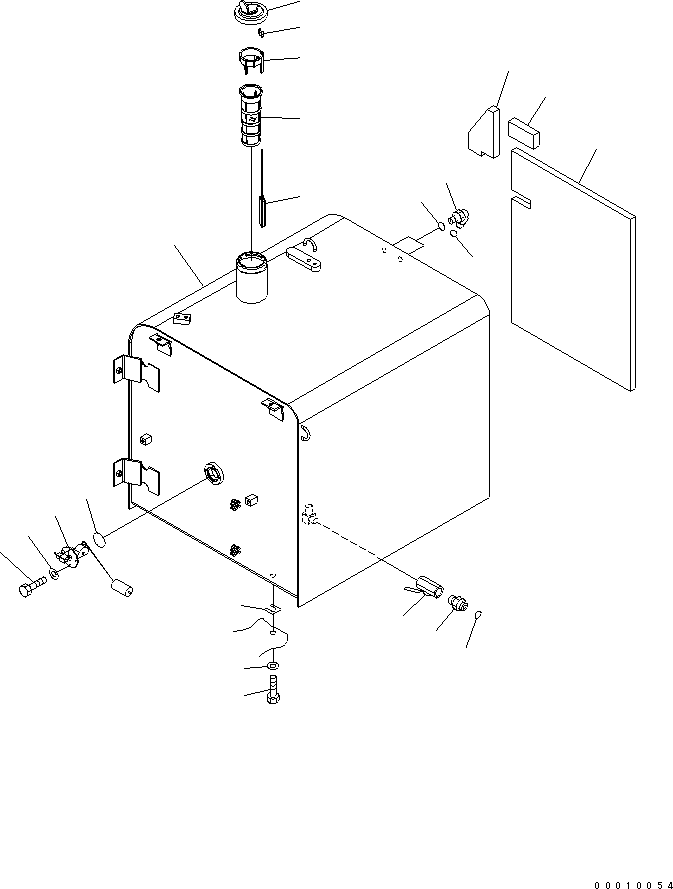 00010054