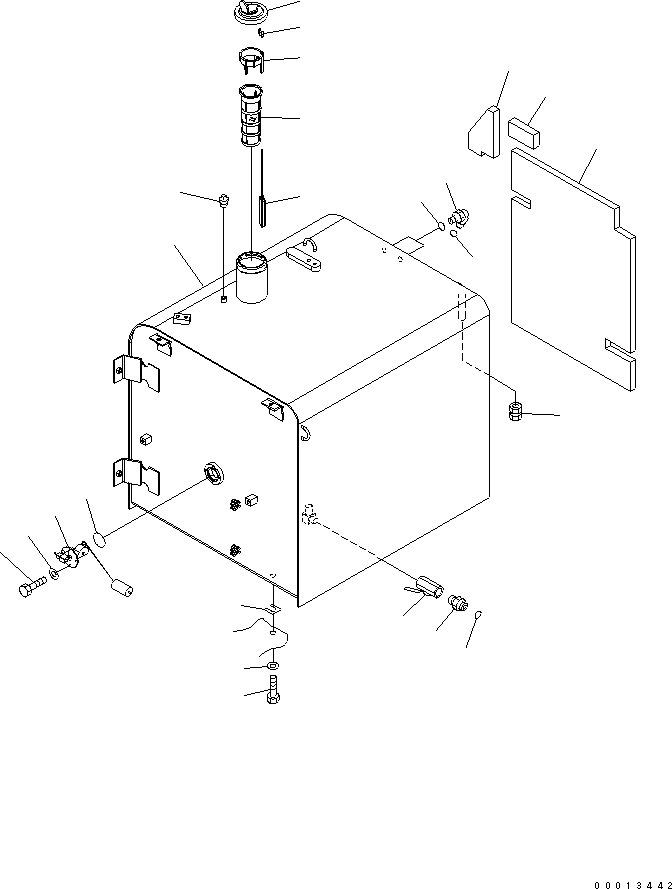 00013442