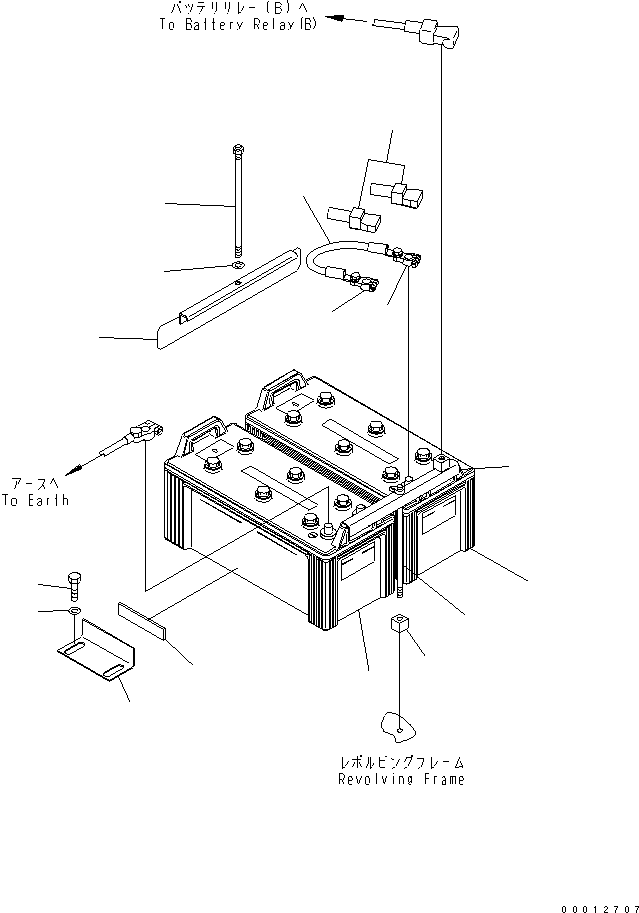 バッテリリレー(B)へ
To Battery Relay(B)

アースへ
To Earth

レボルビングフレーム
Revolving Frame

00012707