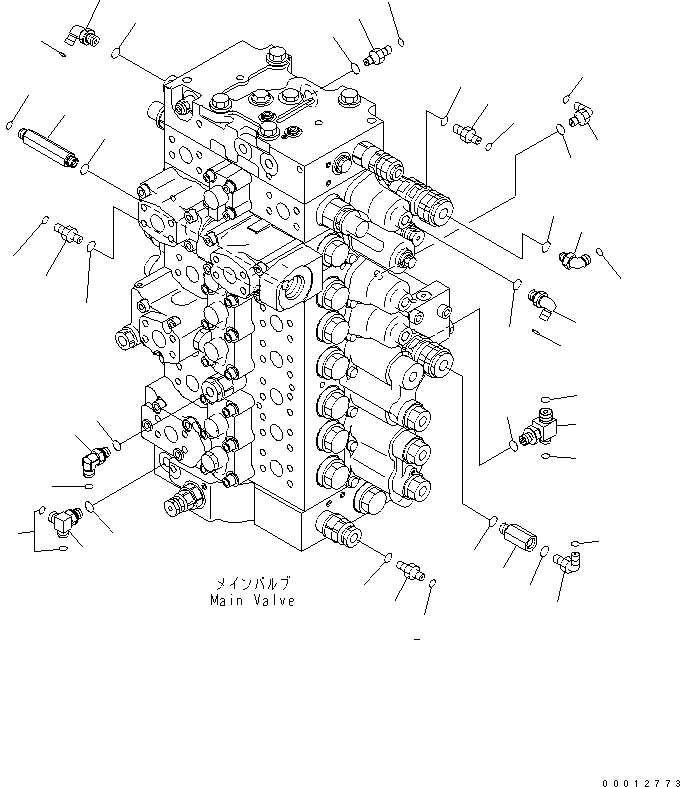 メインバルブ
Main Valve

00012773