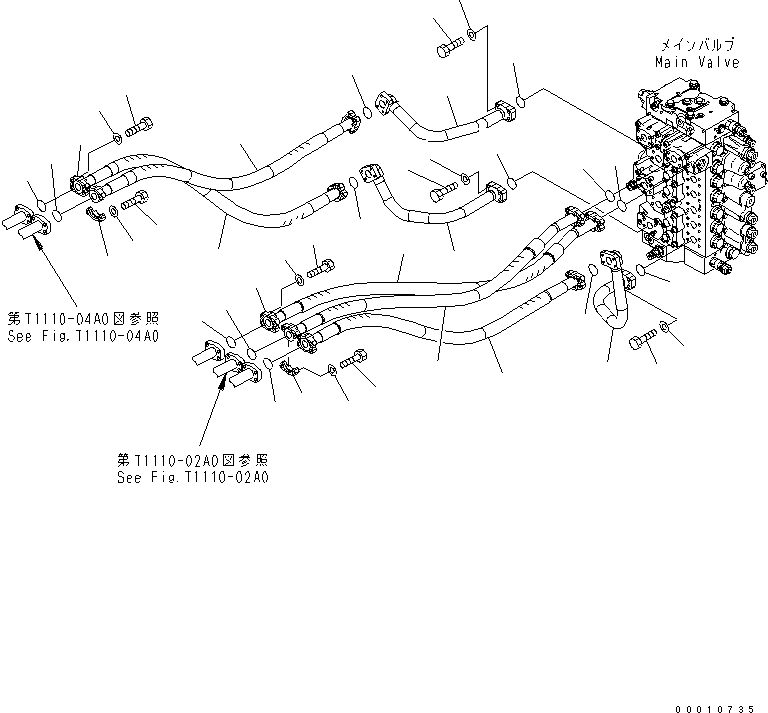 メインバルブ
Main Valve

第T1110-04A0図参照
See Fig.T1110-04A0

第T1110-02A0図参照
See Fig.T1110-02A0

00010735