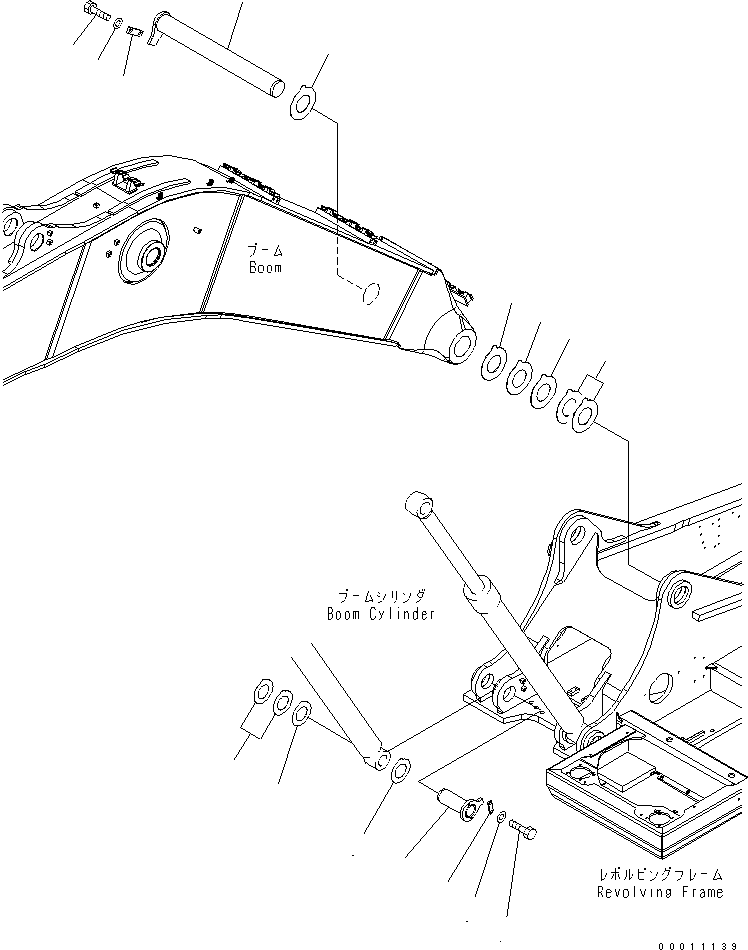 ブーム
Boom

ブームシリンダ
Boom Cylinder

レボルビングフレーム
Revolving Frame

00011139