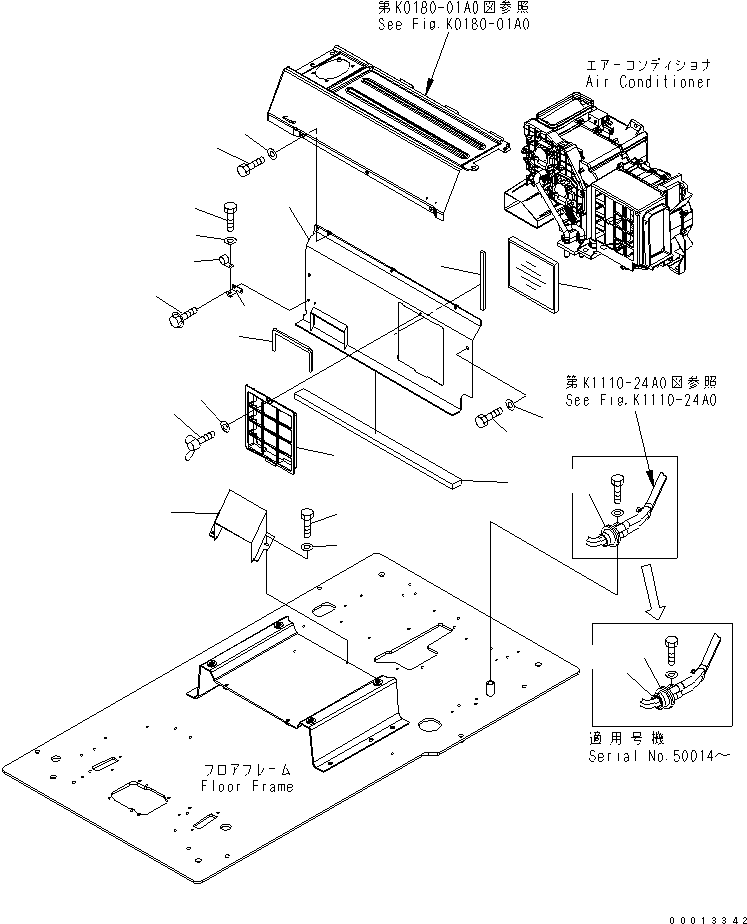 第K0180-01A0図参照
See Fig.K0180-01A0

エアーコンディショナ
Air Conditioner

第K1110-24A0図参照
See Fig.K1110-24A0

適用号機
Serial No.50014～

フロアフレーム
Floor Frame

00013342