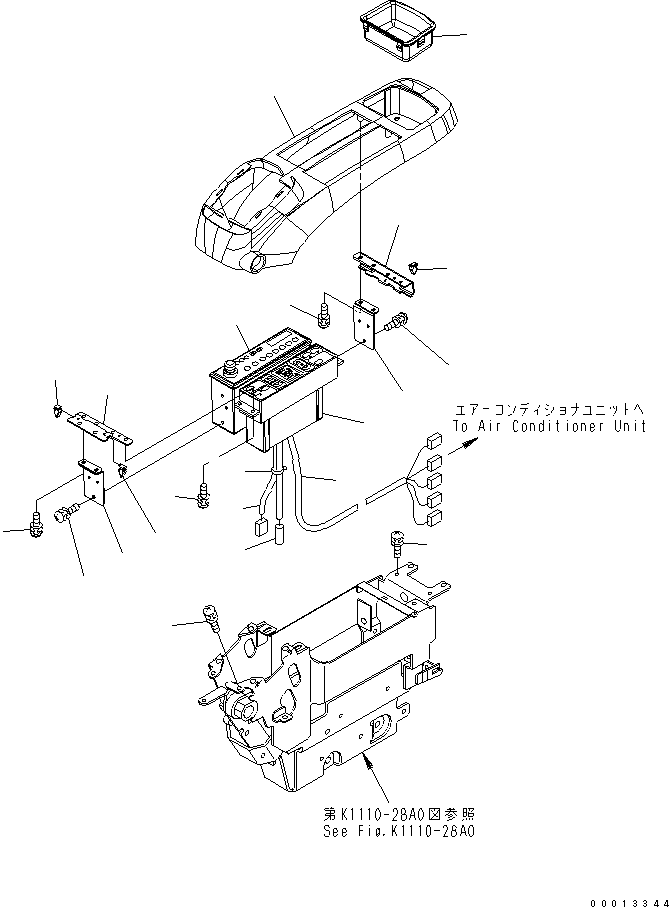 エアーコンディショナユニットへ
To Air Conditioner Unit

第K1110-28A0図参照
See Fig.K1110-28A0

00013344