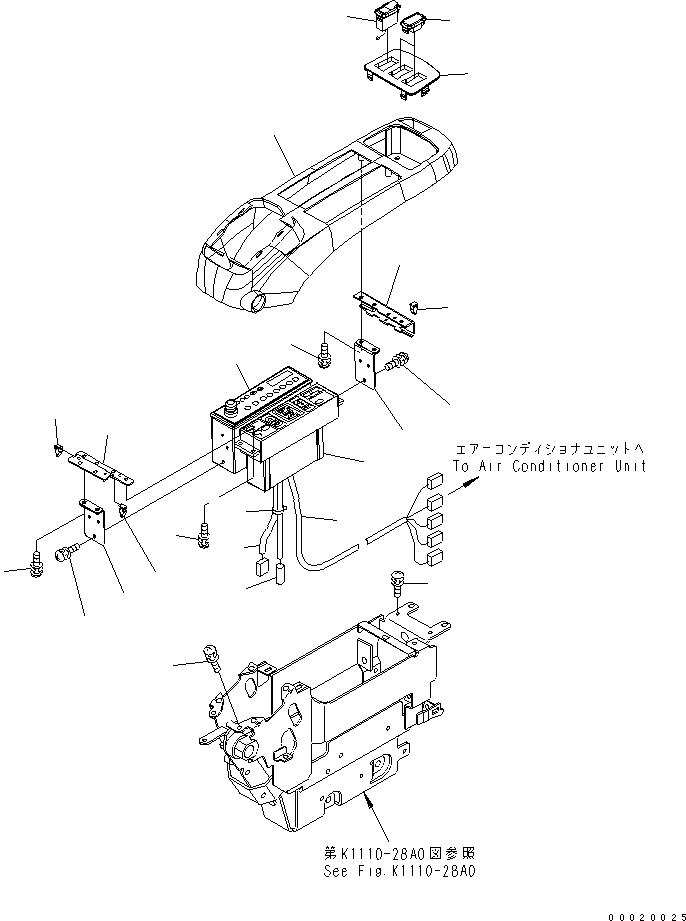 エアーコンディショナユニットへ
To Air Conditioner Unit

第K1110-28A0図参照
See Fig.K1110-28A0

00020025