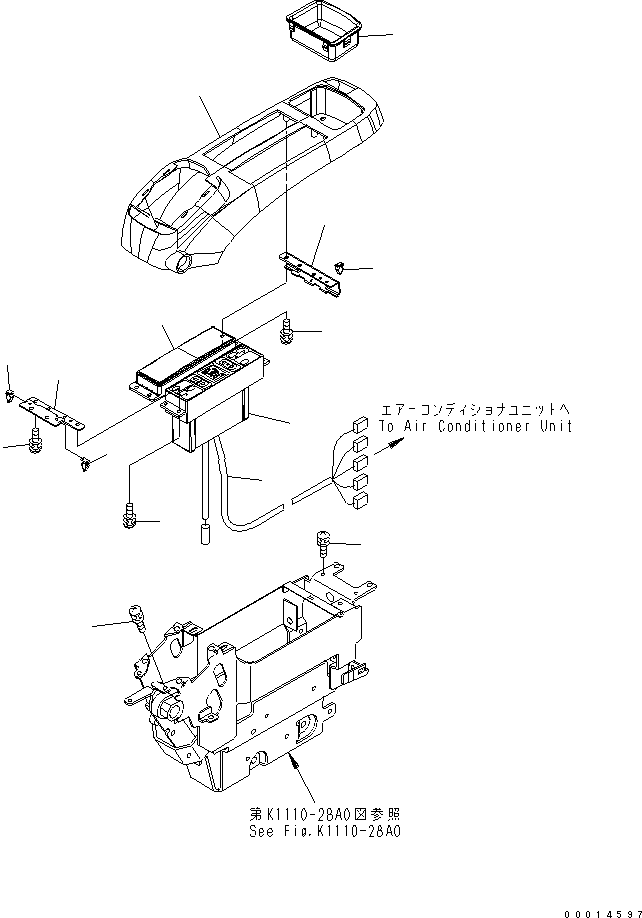 エアーコンディショナユニットへ
To Air Conditioner Unit

第K1110-28A0図参照
See Fig.K1110-28A0

00014597