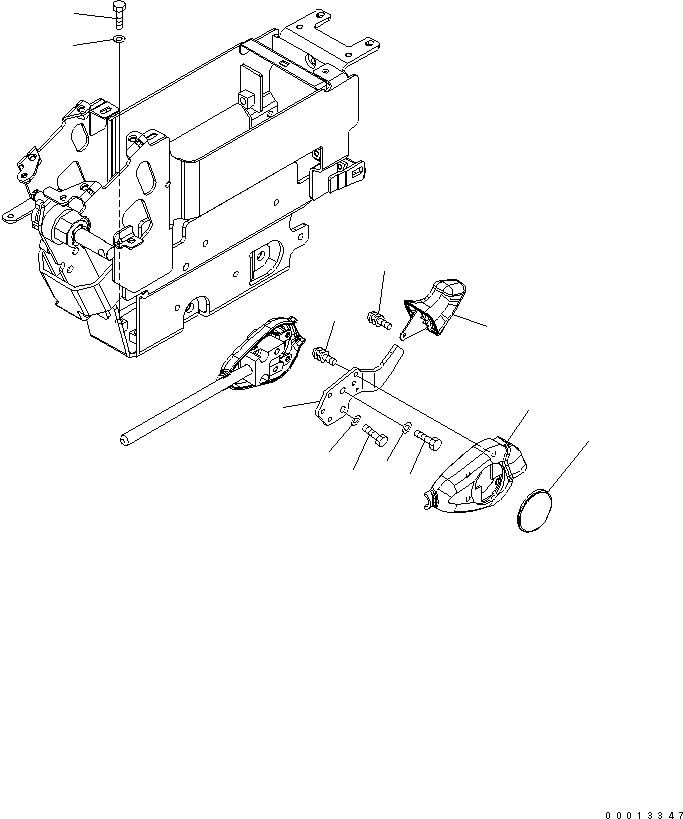 00013347